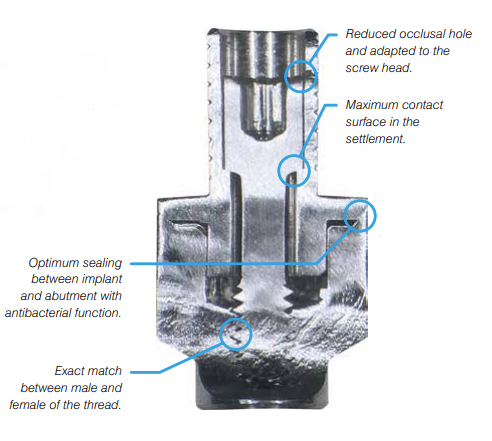 Reduced occlusal hole and adapted to the screw head.

Maximum contact surface in the settlement.

Optimum sealing between implant and abutment with antibacterial function.

Exact match between male and female of the thread.